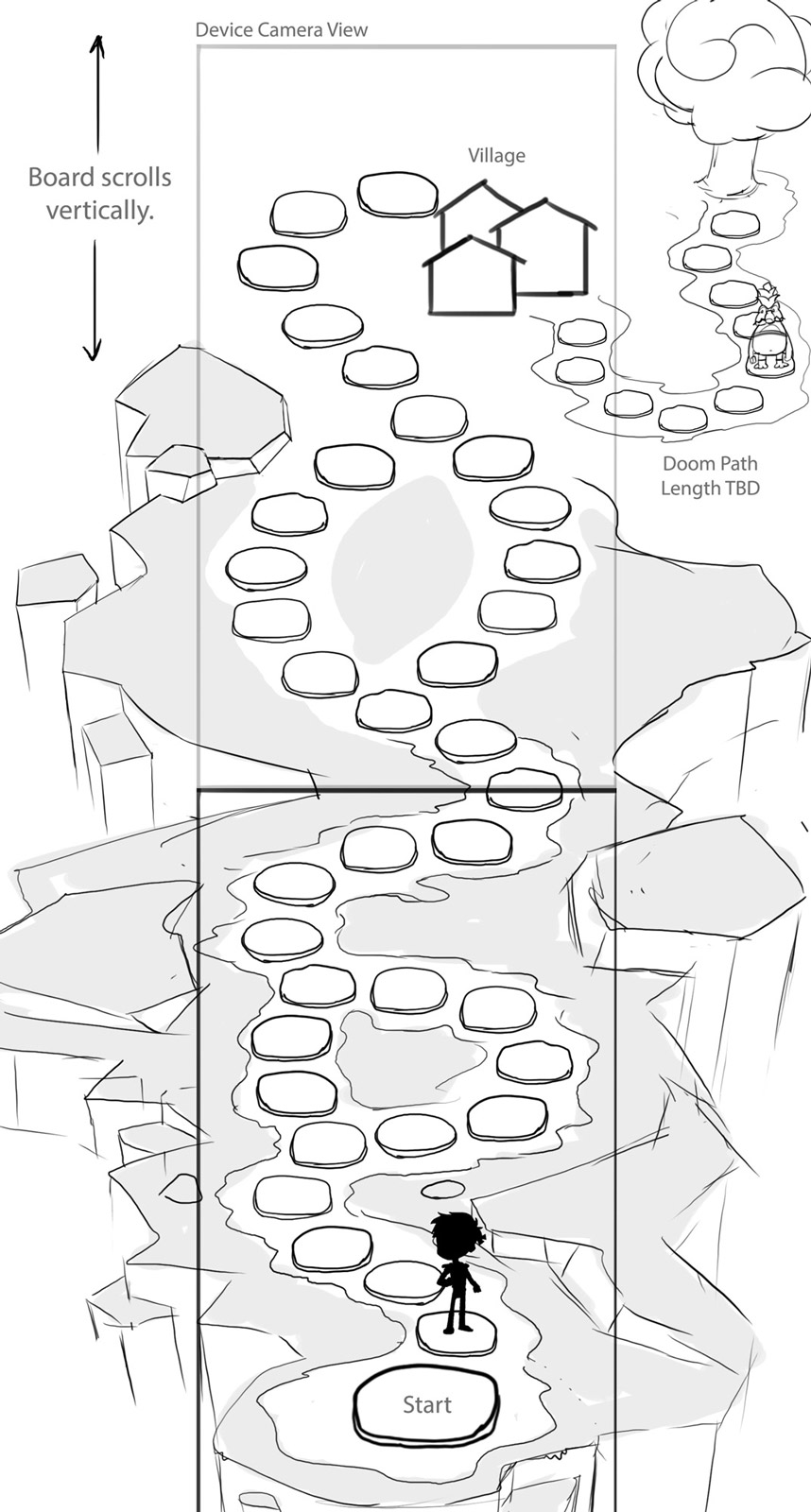 Device Camera View

Board scrolls vertically.

Village

Doom Path Length TBD

Start